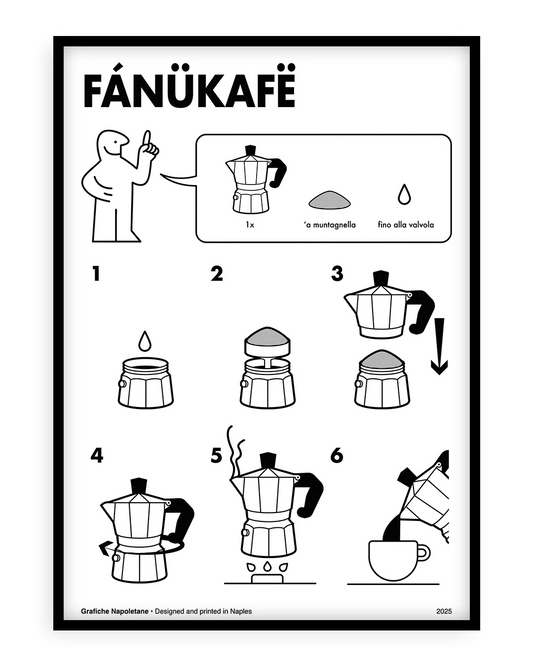 FÁNÜKAFË

1x

'a muntagnella

fino alla valvola

1

2

3

4

5

6

Grafiche Napoletane • Designed and printed in Naples

2025