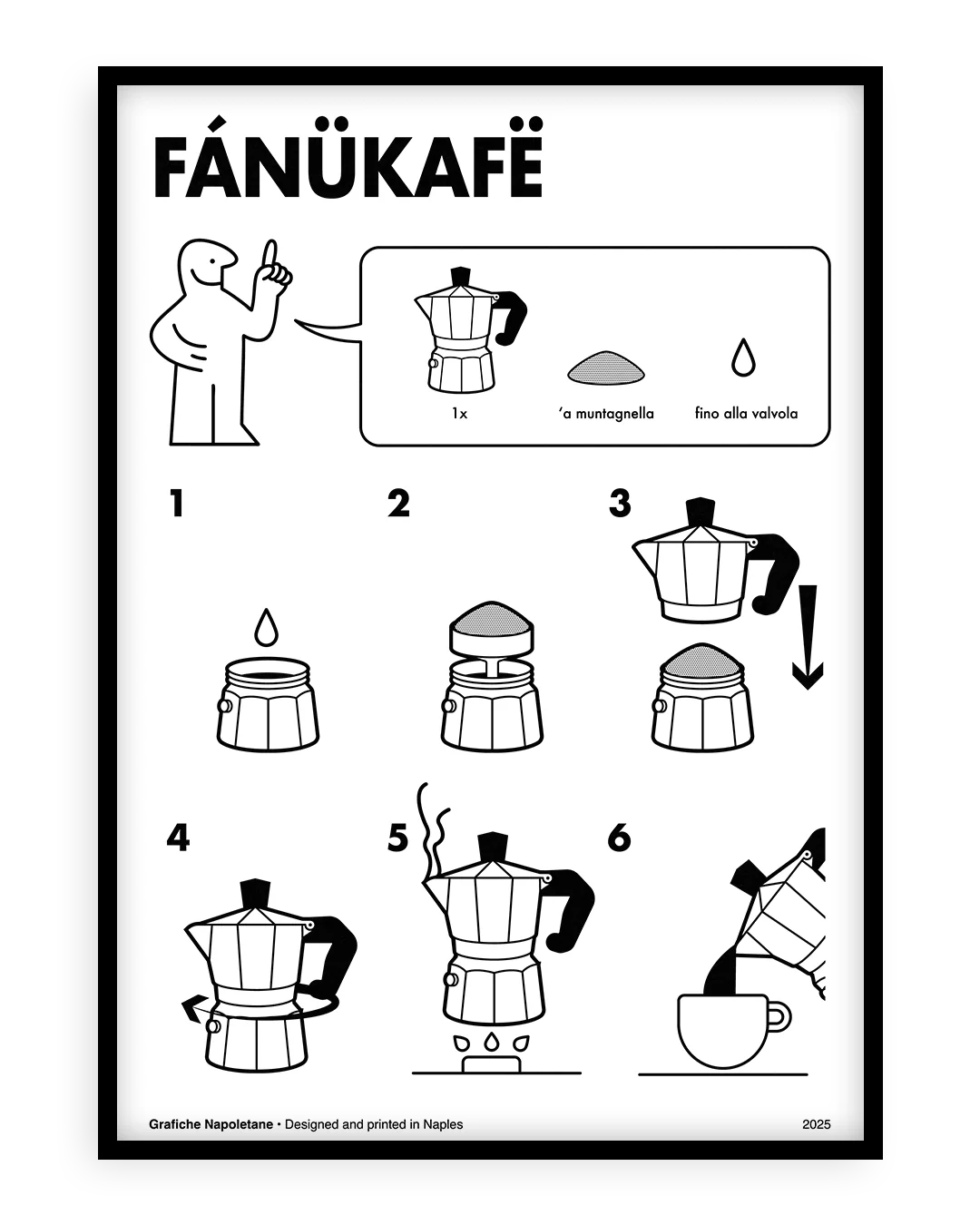 FÁNÜKAFË

1x

'a muntagnella

fino alla valvola

1

2

3

4

5

6

Grafiche Napoletane • Designed and printed in Naples

2025